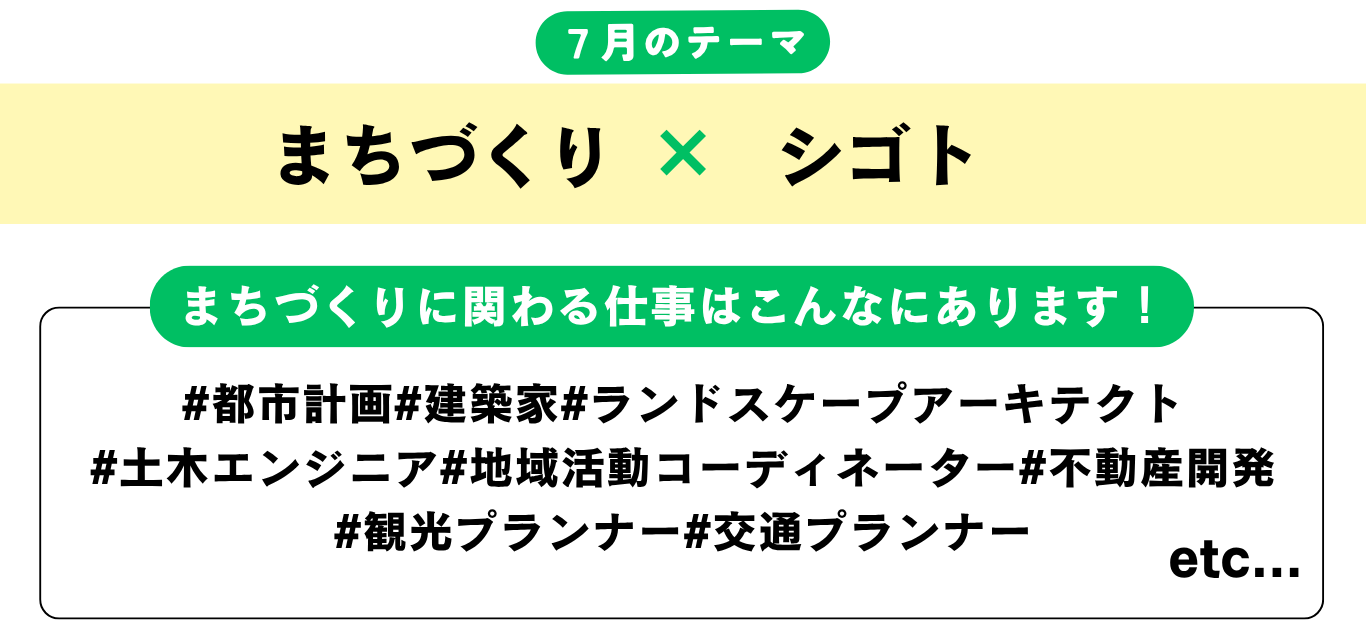 7月のテーマ

まちづくり × シゴト

まちづくりに関わる仕事はこんなにあります！

#都市計画#建築家#ランドスケープアーキテクト
#土木エンジニア#地域活動コーディネーター#不動産開発
#観光プランナー#交通プランナー

etc...